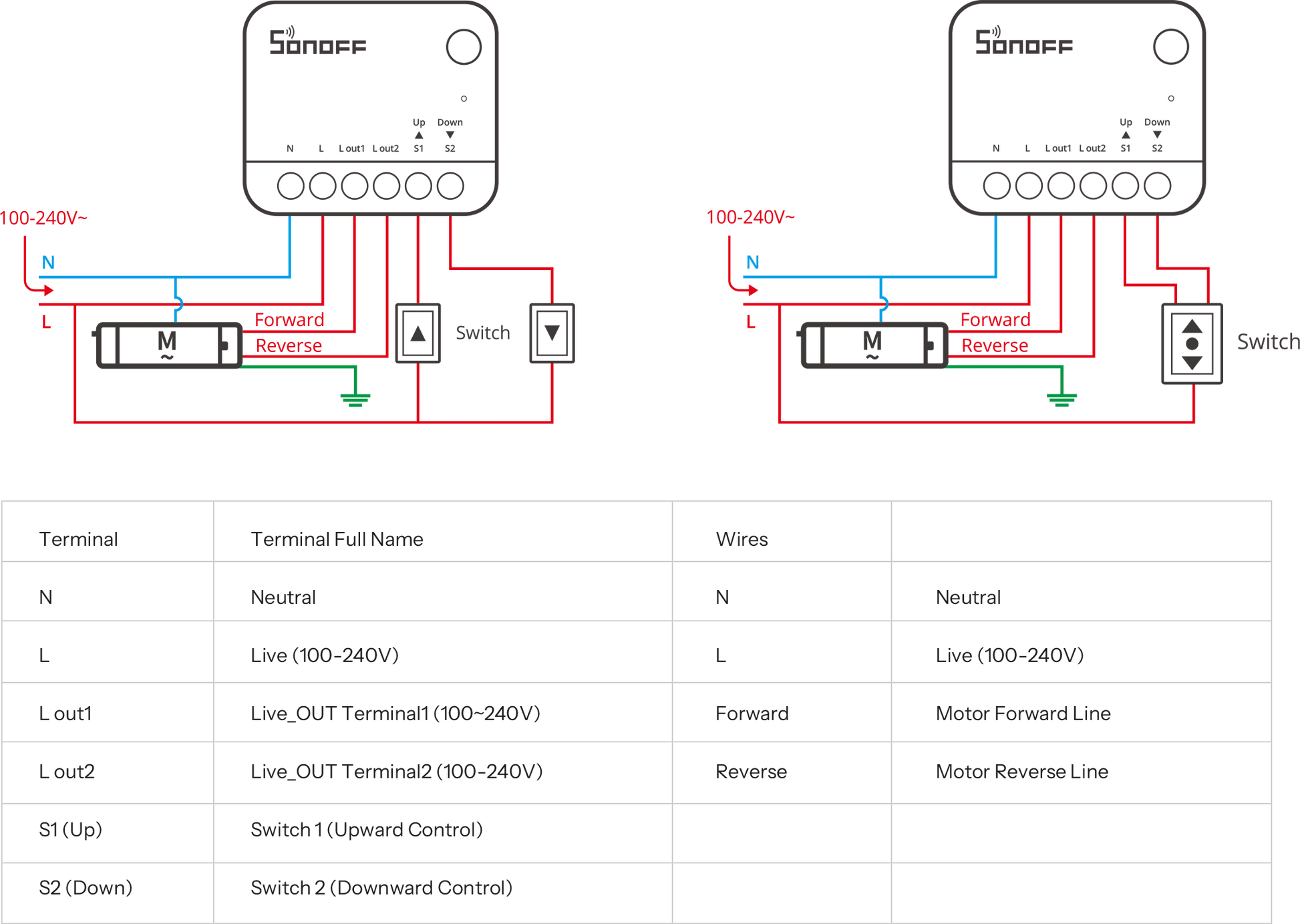 SONOFF

Up Down

N L L out1 L out2 S1 S2

100-240V~

N

L

M
~

Forward

Reverse

Switch

SONOFF

Up Down

N L L out1 L out2 S1 S2

100-240V~

N

L

M
~

Forward

Reverse

Switch

| Terminal | Terminal Full Name | Wires | |
|---|---|---|---|
| N | Neutral | N | Neutral |
| L | Live (100-240V) | L | Live (100-240V) |
| L out1 | Live_OUT Terminal1 (100~240V) | Forward | Motor Forward Line |
| L out2 | Live_OUT Terminal2 (100-240V) | Reverse | Motor Reverse Line |
| S1 (Up) | Switch 1 (Upward Control) | | |
| S2 (Down) | Switch 2 (Downward Control) | | |