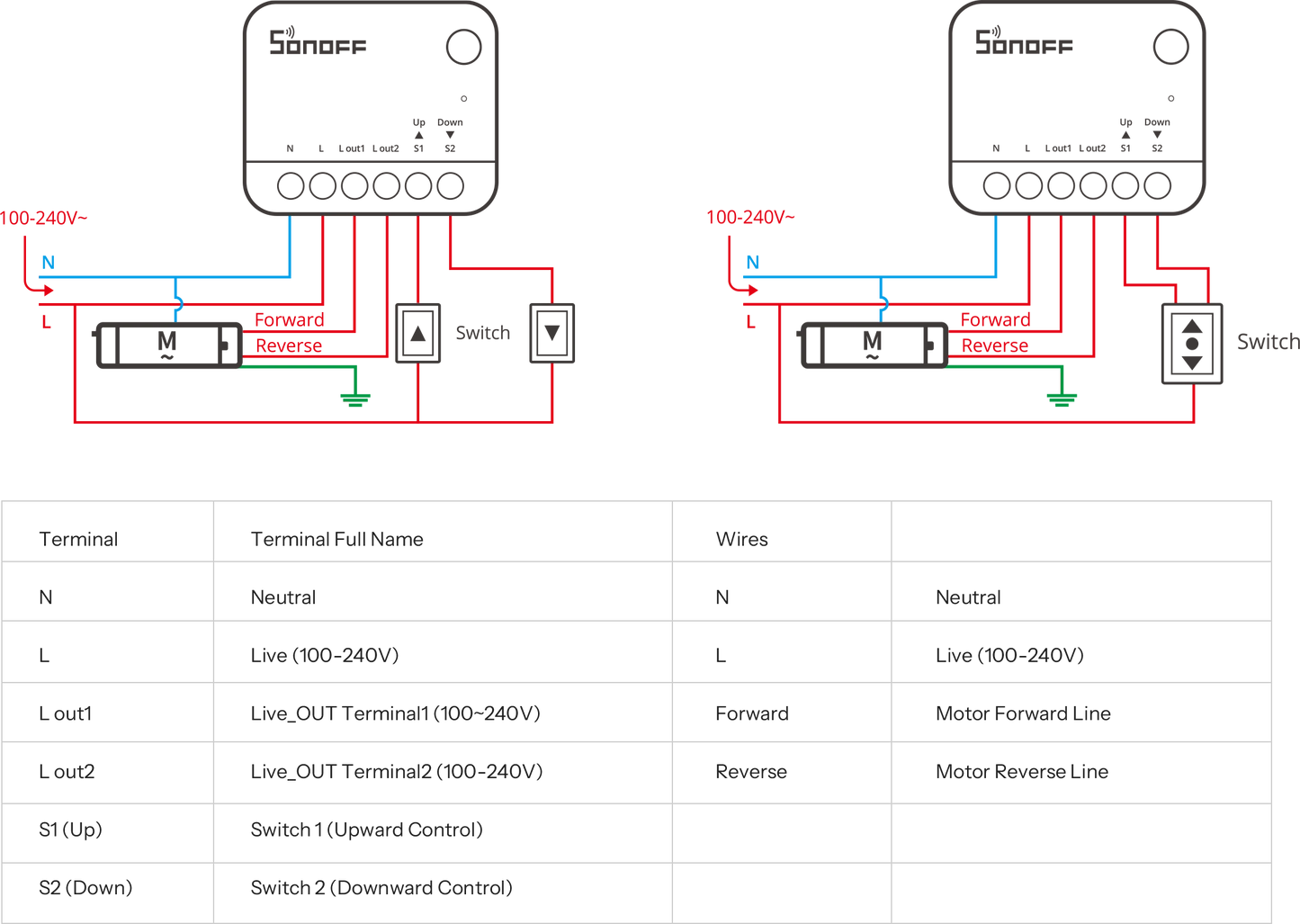 SONOFF

Up Down
N L L out1 L out2 S1 S2

100-240V~
N
L
Forward
Reverse
M
Switch

SONOFF

Up Down
N L L out1 L out2 S1 S2

100-240V~
N
L
Forward
Reverse
M
Switch

| Terminal | Terminal Full Name | Wires | |
|---|---|---|---|
| N | Neutral | N | Neutral |
| L | Live (100-240V) | L | Live (100-240V) |
| L out1 | Live_OUT Terminal1 (100~240V) | Forward | Motor Forward Line |
| L out2 | Live_OUT Terminal2 (100-240V) | Reverse | Motor Reverse Line |
| S1 (Up) | Switch 1 (Upward Control) | | |
| S2 (Down) | Switch 2 (Downward Control) | | |