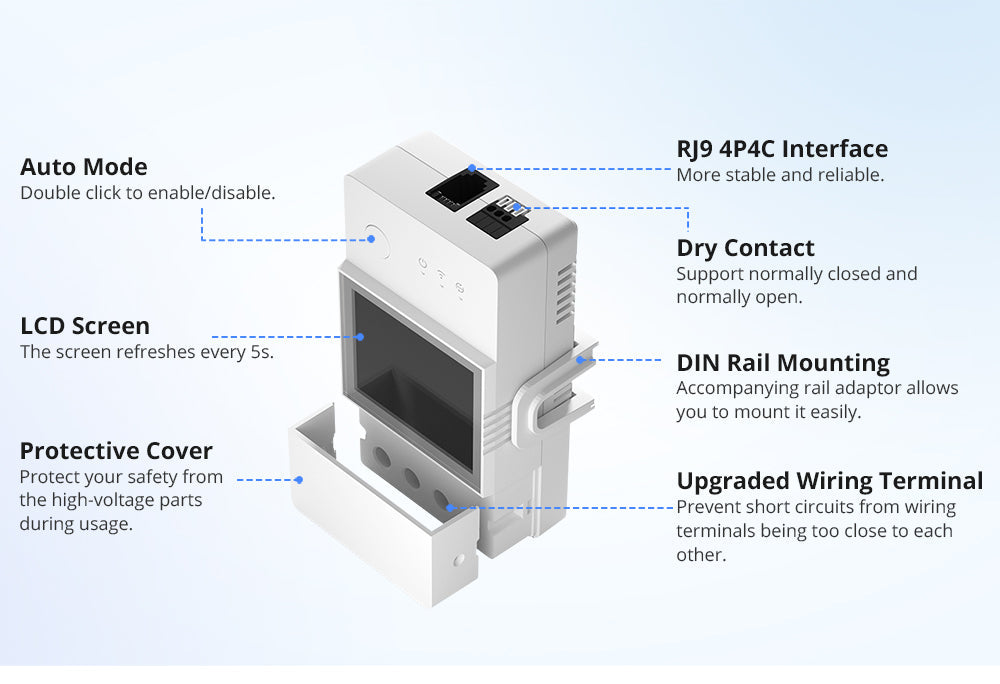 Auto Mode
Double click to enable/disable.

LCD Screen
The screen refreshes every 5s.

Protective Cover
Protect your safety from the high-voltage parts during usage.

RJ9 4P4C Interface
More stable and reliable.

Dry Contact
Support normally closed and normally open.

DIN Rail Mounting
Accompanying rail adaptor allows you to mount it easily.

Upgraded Wiring Terminal
Prevent short circuits from wiring terminals being too close to each other.