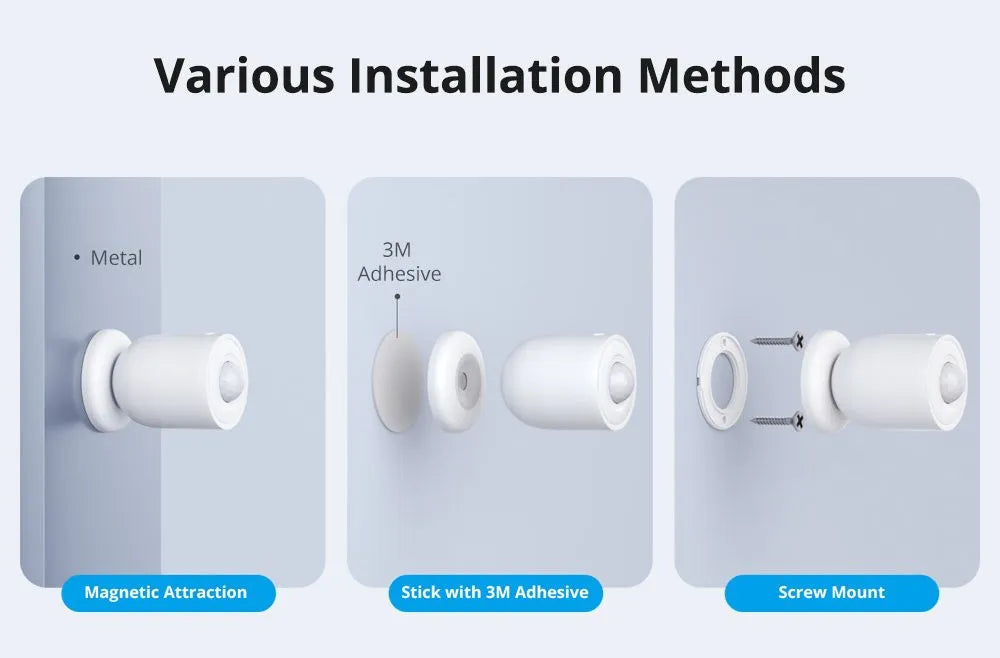 Various Installation Methods

• Metal

Magnetic Attraction

3M Adhesive

Stick with 3M Adhesive

Screw Mount