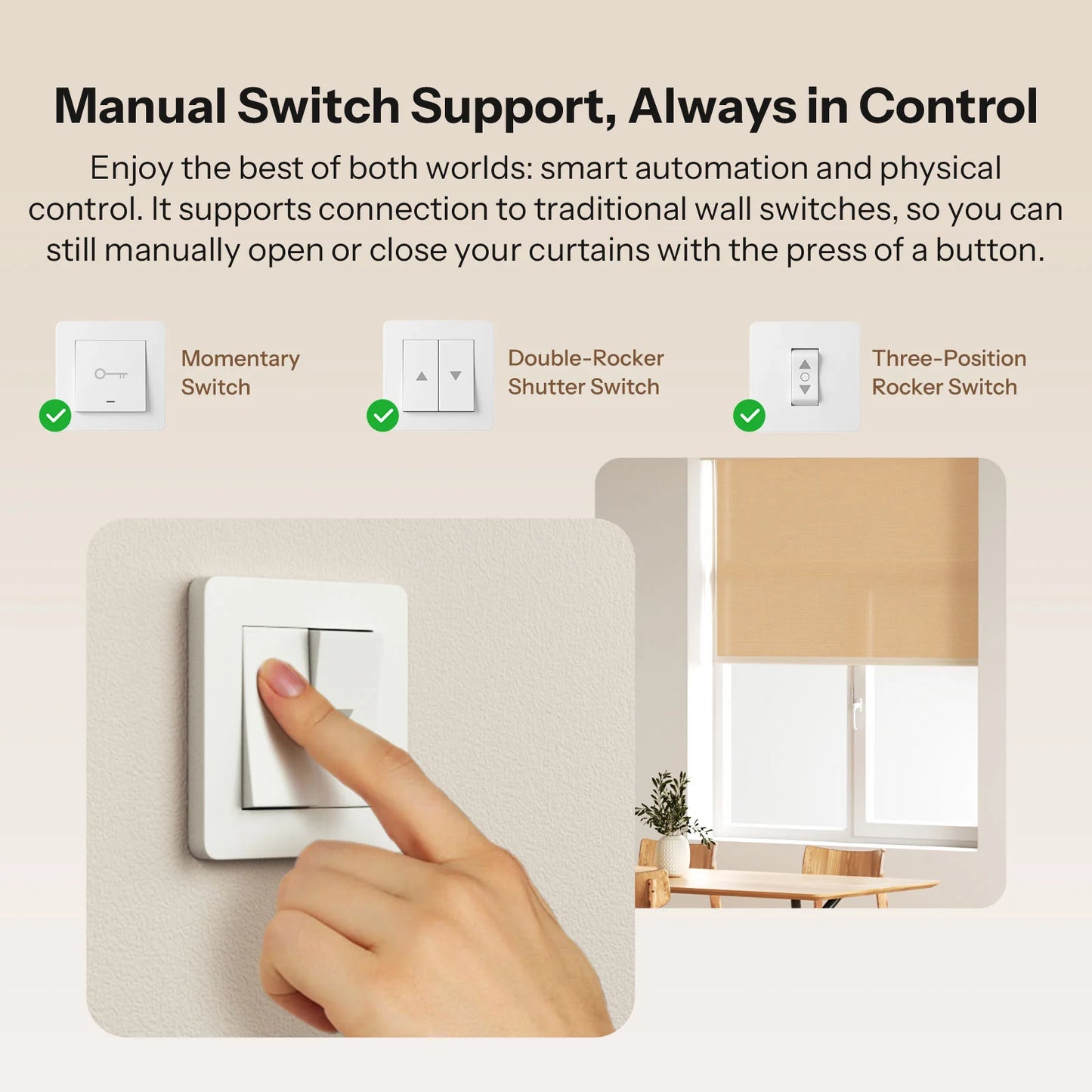 Manual Switch Support, Always in Control

Enjoy the best of both worlds: smart automation and physical control. It supports connection to traditional wall switches, so you can still manually open or close your curtains with the press of a button.

Momentary Switch

Double-Rocker Shutter Switch

Three-Position Rocker Switch