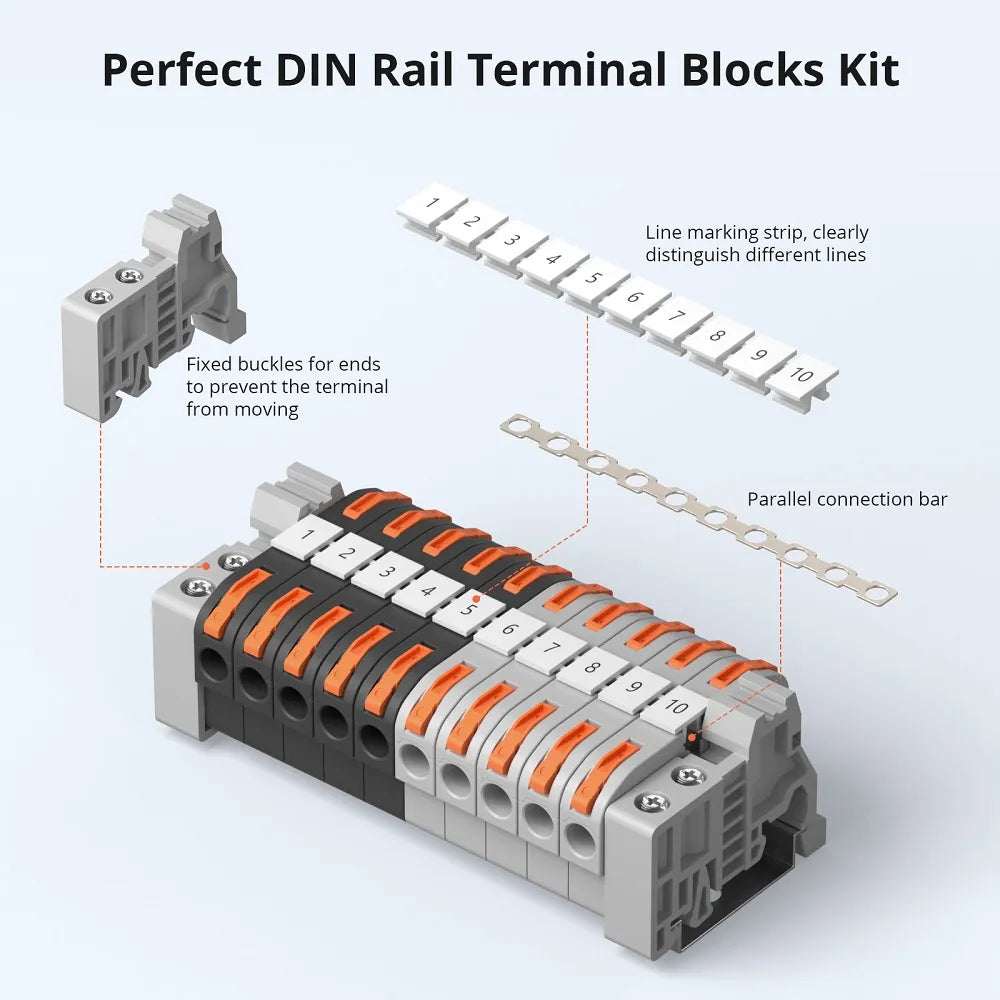 Perfect DIN Rail Terminal Blocks Kit

1 2 3 4 5 6 7 8 9 10

Line marking strip, clearly distinguish different lines

Fixed buckles for ends to prevent the terminal from moving

Parallel connection bar

1 2 3 4 5 6 7 8 9 10